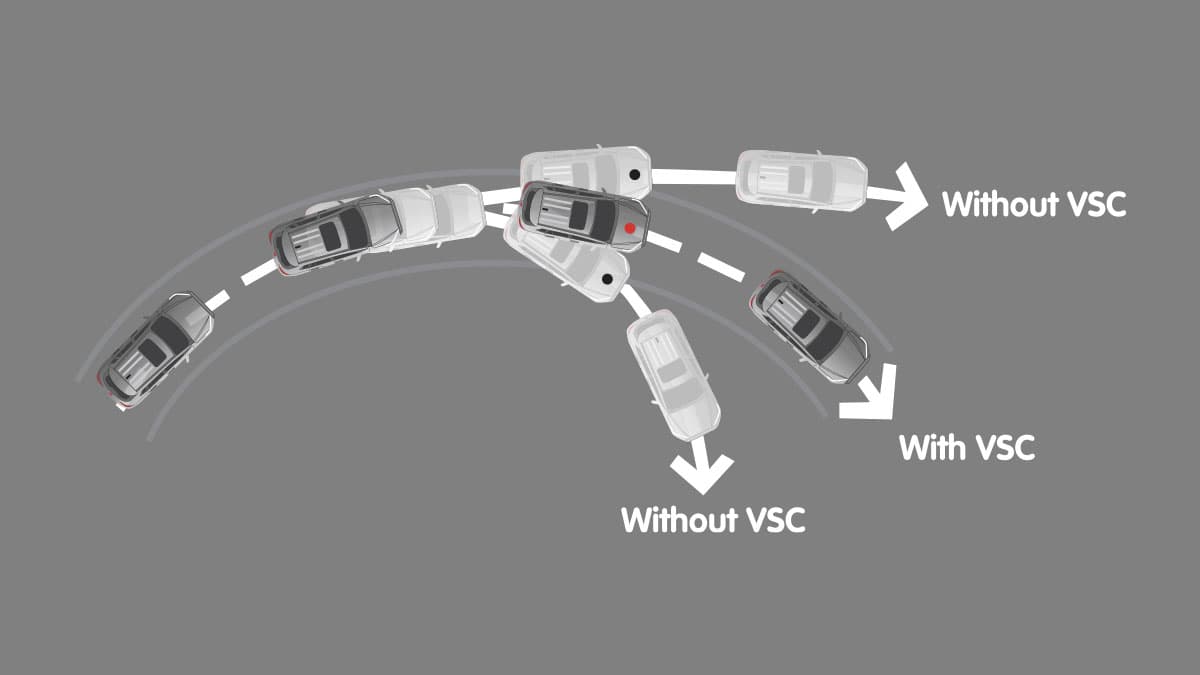 Without VSC

With VSC

Without VSC